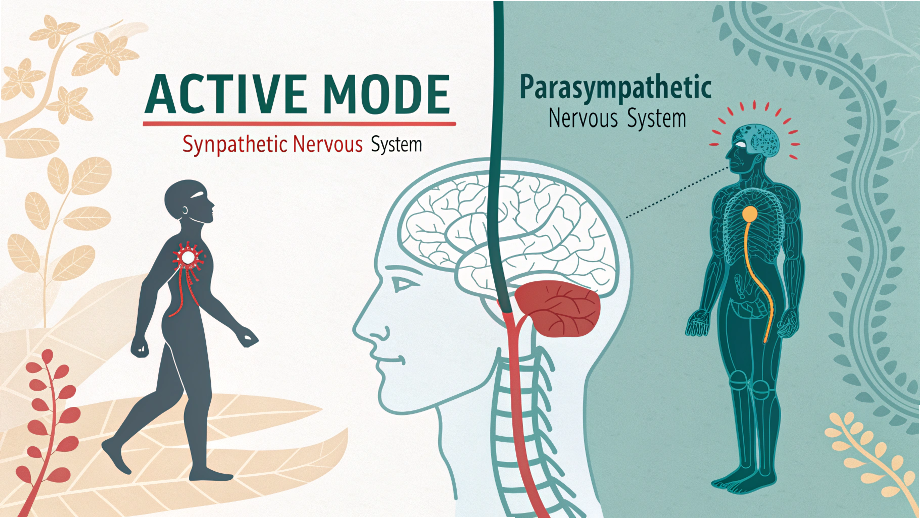 ACTIVE MODE

Synpathetic Nervous System

Parasympathetic

Nervous System