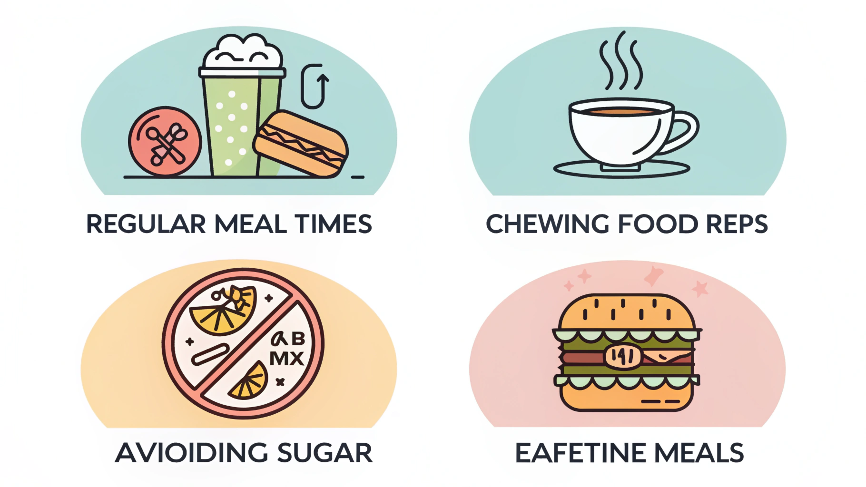 REGULAR MEAL TIMES

CHEWING FOOD REPS

AB
MX

AVIOIDING SUGAR

141

EAFETINE MEALS