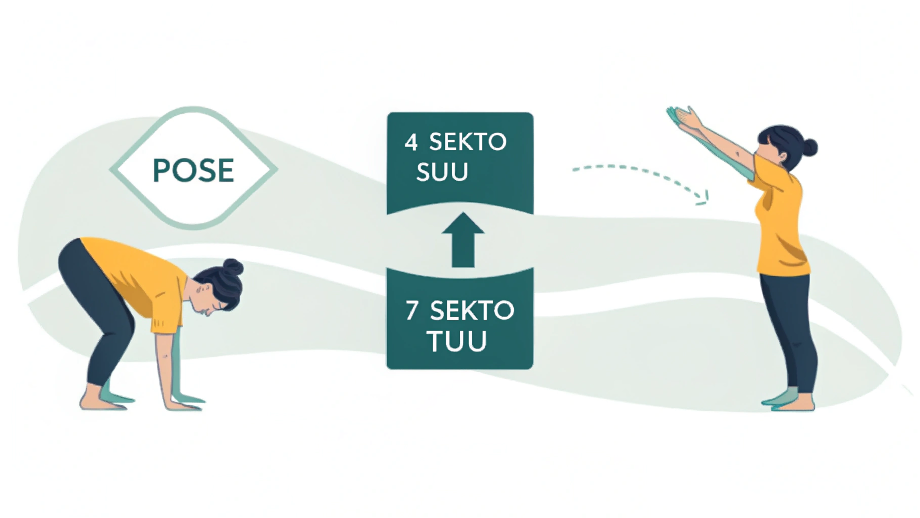 POSE

4 SEKTO
SUU

7 SEKTO
TUU